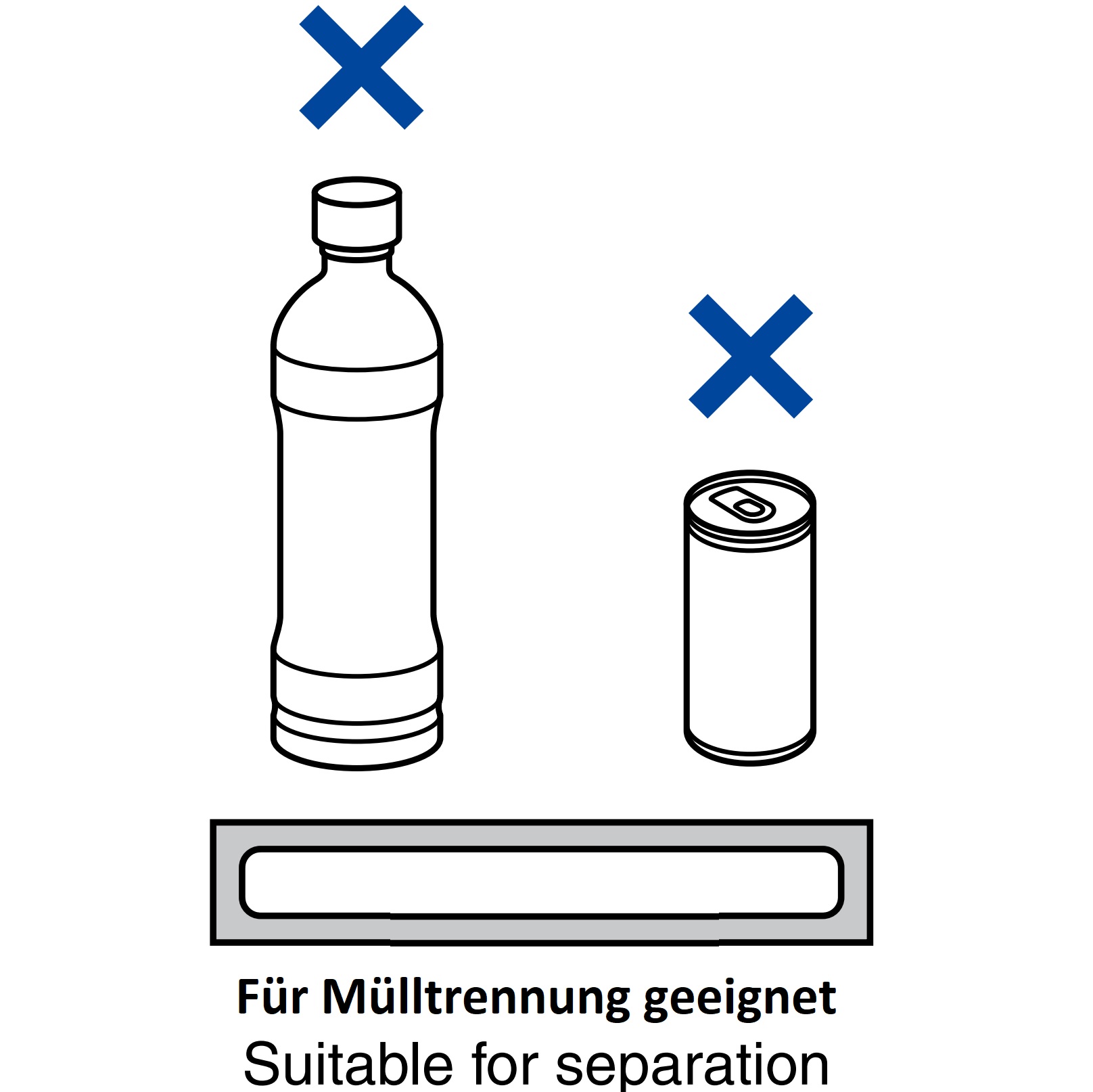 Für Mülltrennung geeignet
Suitable for separation